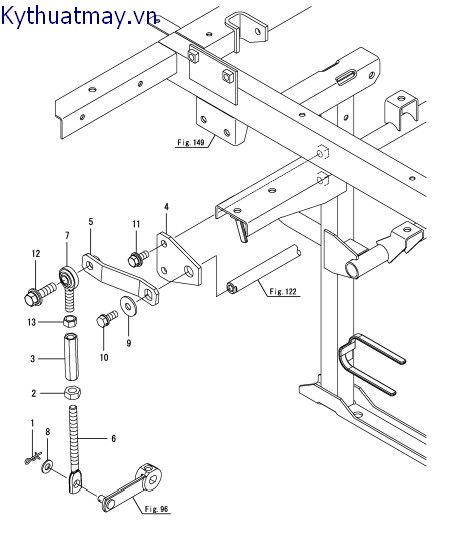 Kythuatmay.vn

Fig. 149

4
5
11
7
12
Fig. 122
13
10
9
3
2
1
8
6
Fig. 96